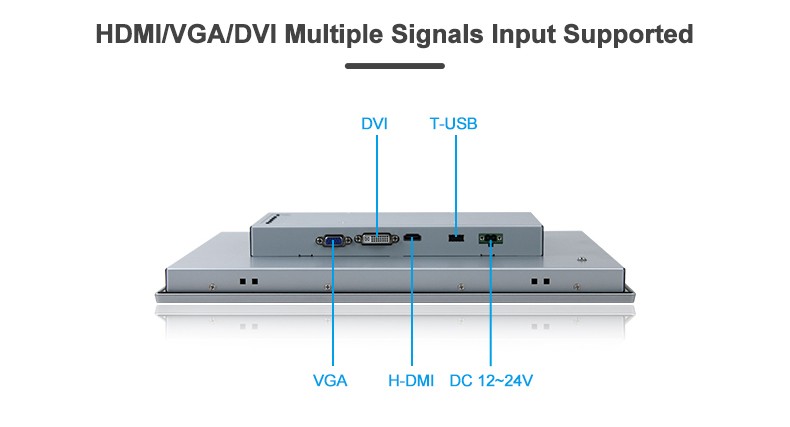 HDMI/VGA/DVI Multiple Signals Input Supported

DVI

T-USB

VGA

H-DMI

DC 12~24V