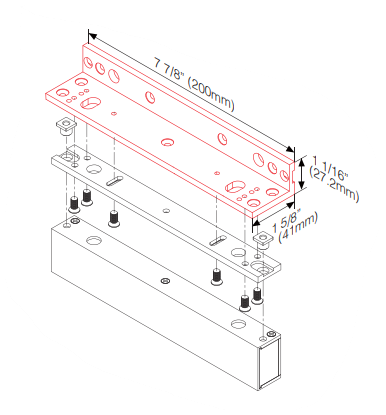 7 7/8" (200mm)

1 1/16"
(27.2mm)

1 5/8"
(41mm)