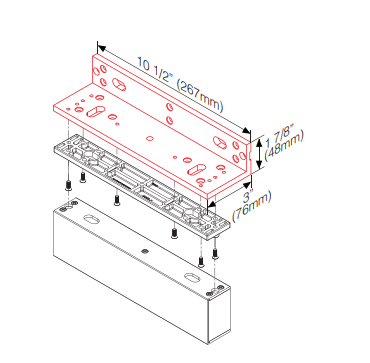 10 1/2" (267mm)
1 7/8" (48mm)
3" (76mm)