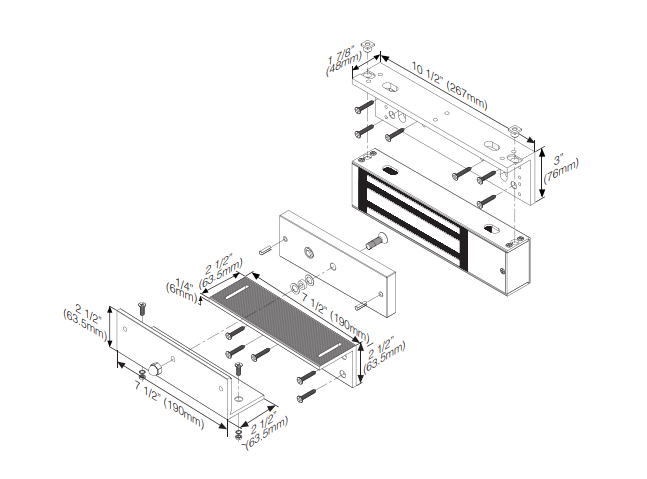 1 7/8"
(48mm)

10 1/2" (267mm)

3"
(76mm)

2 1/2"
(63.5mm)

1/4"
(6mm)

7 1/2" (190mm)

2 1/2"
(63.5mm)

2 1/2"
(63.5mm)

7 1/2" (190mm)

2 1/2"
(63.5mm)