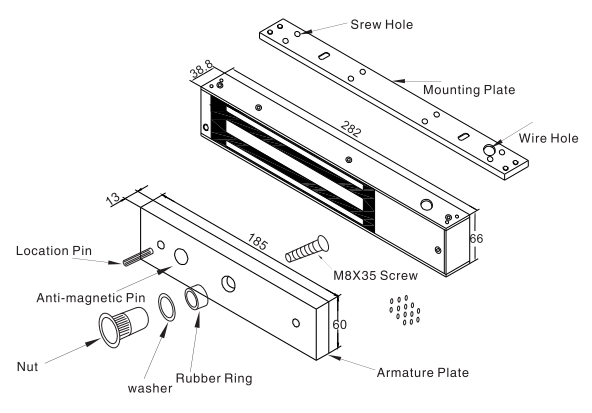 Srew Hole

38.8

Mounting Plate

282

Wire Hole

13

185

66

Location Pin

M8X35 Screw

Anti-magnetic Pin

60

Nut

washer

Rubber Ring

Armature Plate