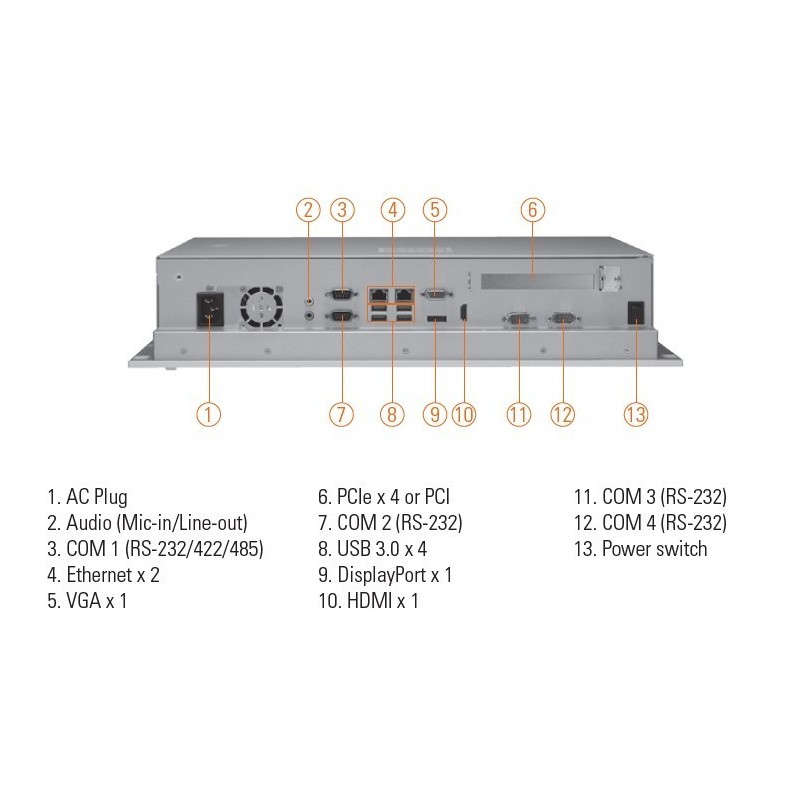 2 3 4 5 6

1 7 8 9 10 11 12 13

1. AC Plug
2. Audio (Mic-in/Line-out)
3. COM 1 (RS-232/422/485)
4. Ethernet x 2
5. VGA x 1

6. PCIe x 4 or PCI
7. COM 2 (RS-232)
8. USB 3.0 x 4
9. DisplayPort x 1
10. HDMI x 1

11. COM 3 (RS-232)
12. COM 4 (RS-232)
13. Power switch