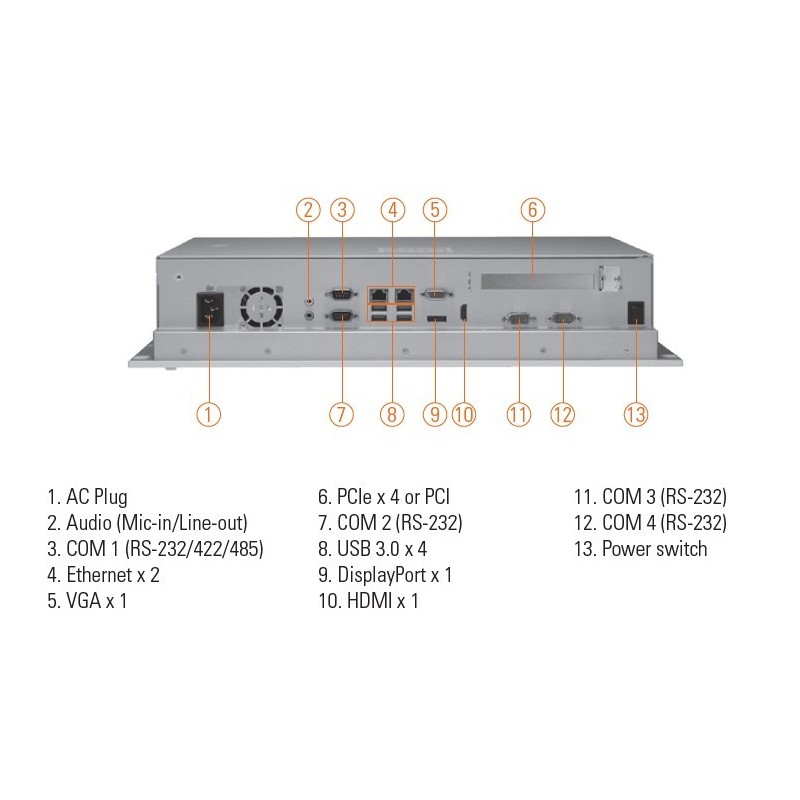 2 3 4 5 6

1 7 8 9 10 11 12 13

1. AC Plug
2. Audio (Mic-in/Line-out)
3. COM 1 (RS-232/422/485)
4. Ethernet x 2
5. VGA x 1

6. PCIe x 4 or PCI
7. COM 2 (RS-232)
8. USB 3.0 x 4
9. DisplayPort x 1
10. HDMI x 1

11. COM 3 (RS-232)
12. COM 4 (RS-232)
13. Power switch