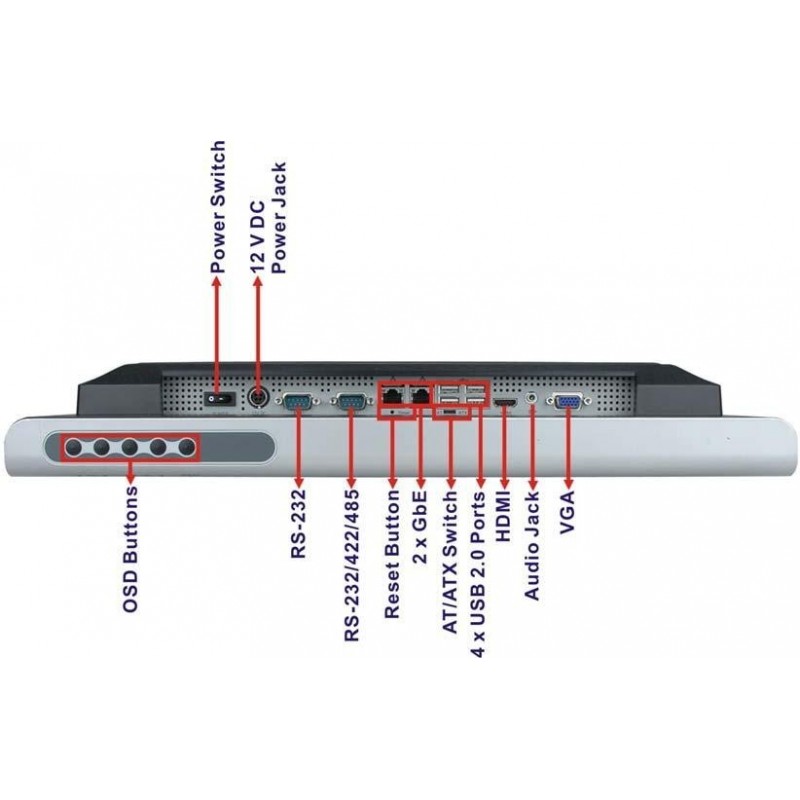 Power Switch

12 V DC Power Jack

OSD Buttons

RS-232

RS-232/422/485

Reset Button

2 x GbE

AT/ATX Switch

4 x USB 2.0 Ports

HDMI

Audio Jack

VGA