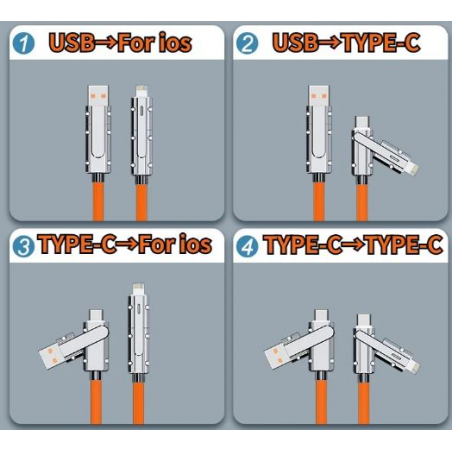 1 USB→For ios

2 USB→TYPE-C

3 TYPE-C→For ios

4 TYPE-C→TYPE-C