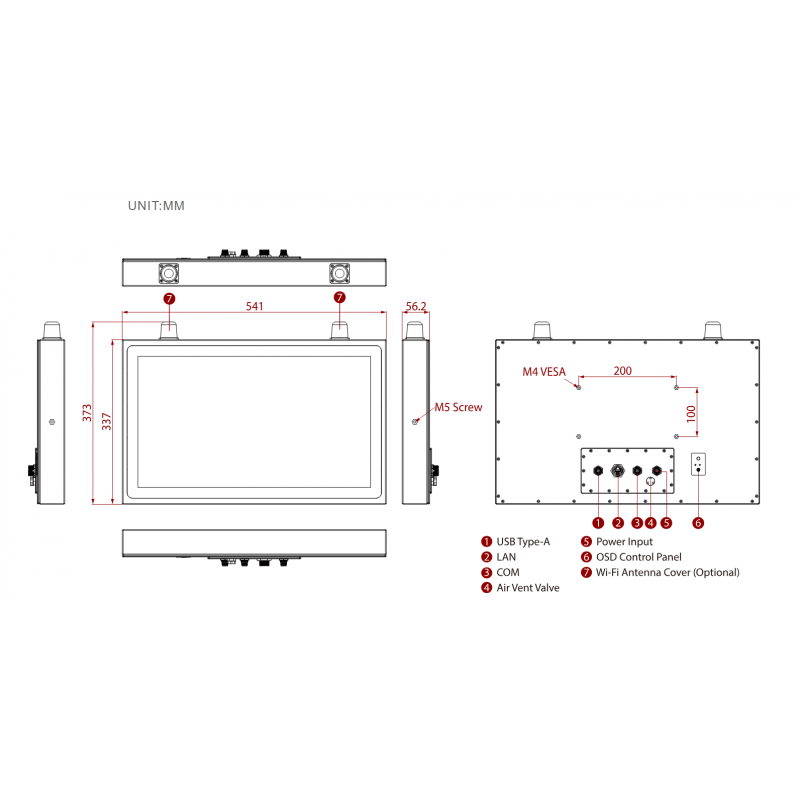 UNIT:MM

7
7
541
56.2
373
337
M5 Screw

M4 VESA
200
100

1 2 3 4 5 6

1 USB Type-A
2 LAN
3 COM
4 Air Vent Valve
5 Power Input
6 OSD Control Panel
7 Wi-Fi Antenna Cover (Optional)