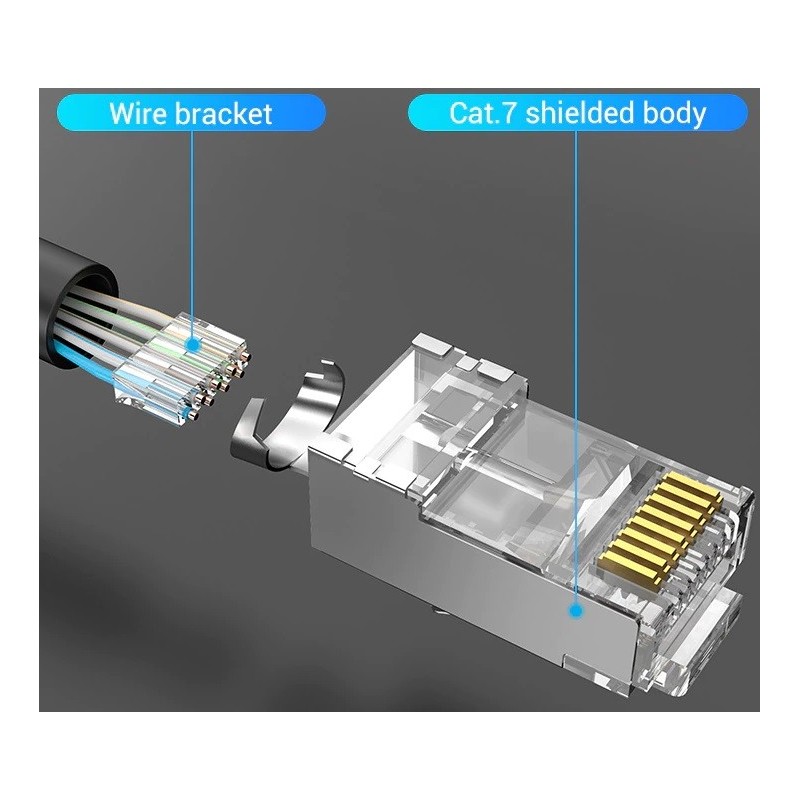 Wire bracket

Cat.7 shielded body