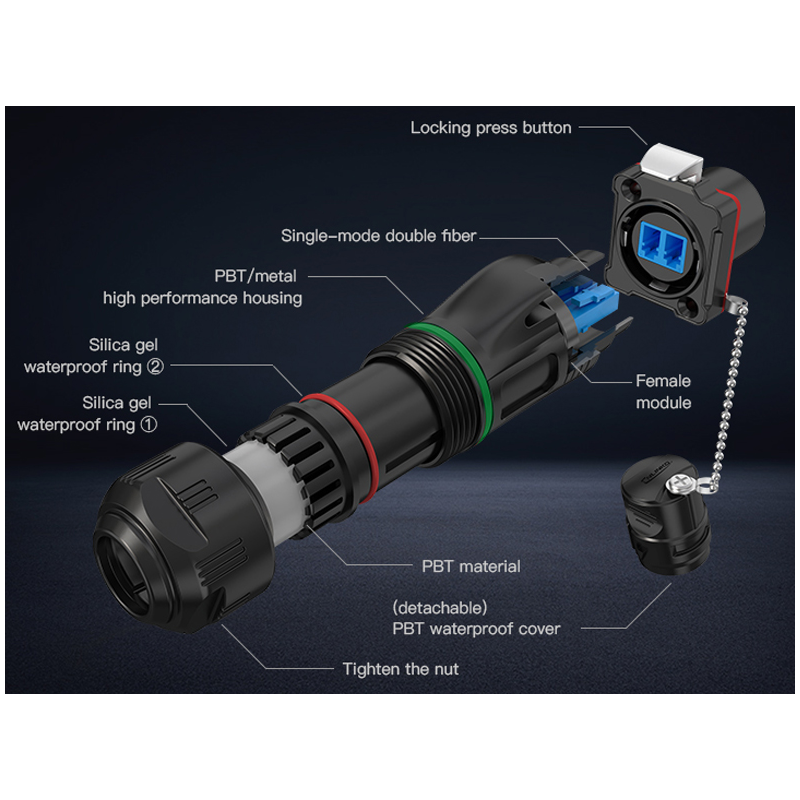 Locking press button

Single-mode double fiber

PBT/metal
high performance housing

Silica gel
waterproof ring ②

Silica gel
waterproof ring ①

Female
module

PBT material

(detachable)
PBT waterproof cover

Tighten the nut