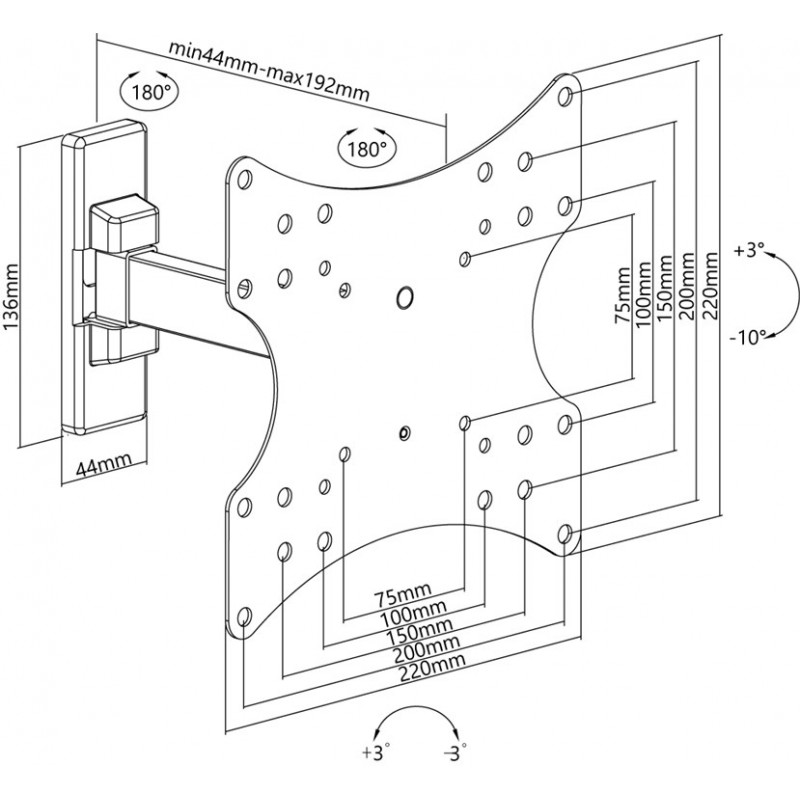 min44mm-max192mm

180°

180°

136mm

44mm

75mm
100mm
150mm
200mm
220mm

+3°

-10°

75mm
100mm
150mm
200mm
220mm

+3°

-3°