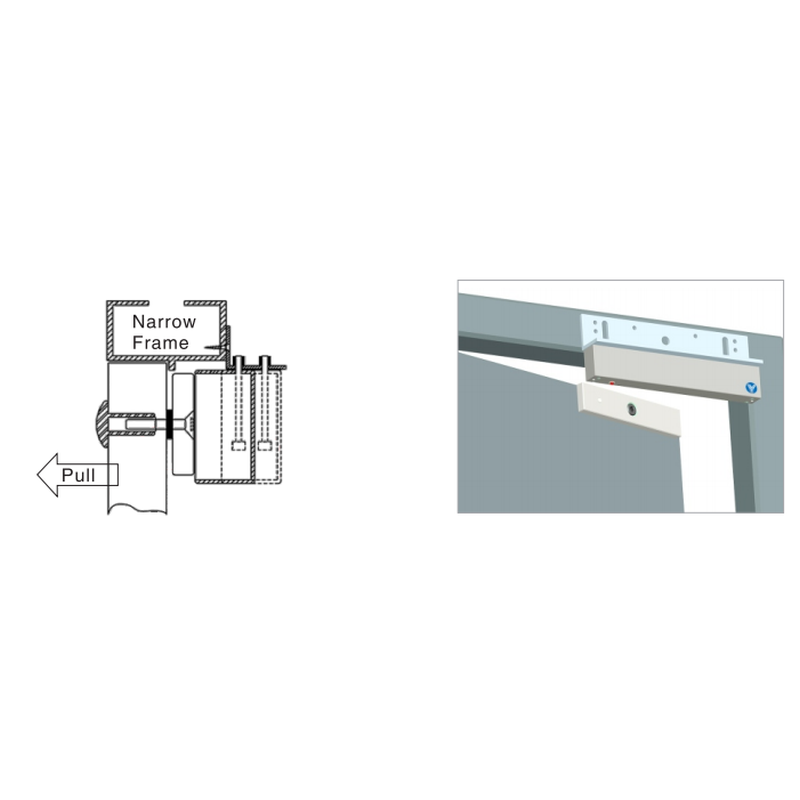 Narrow Frame

Pull