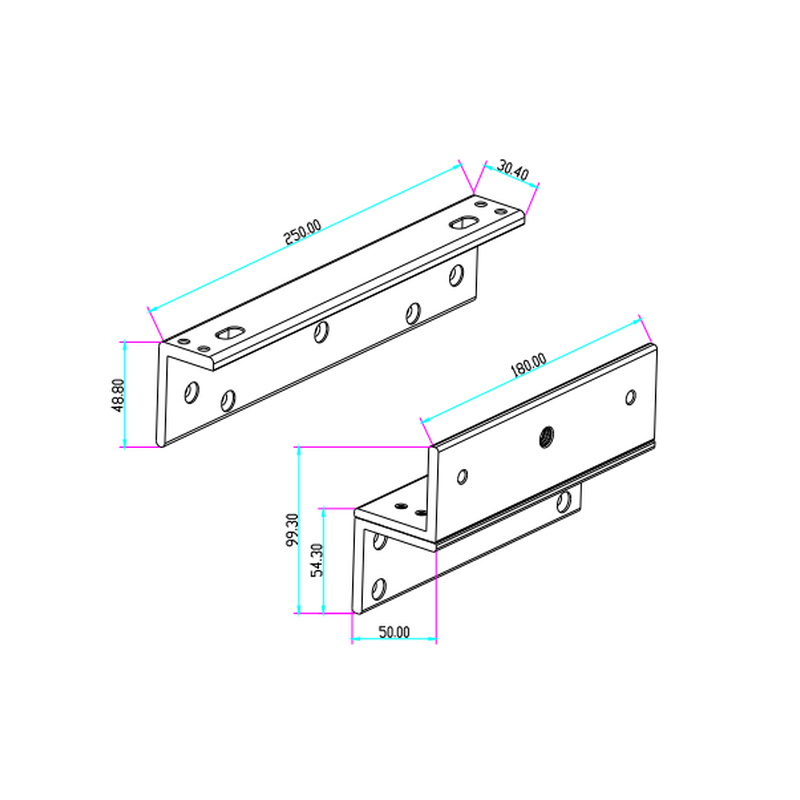 250.00
30.40
48.80
180.00
99.30
54.30
50.00