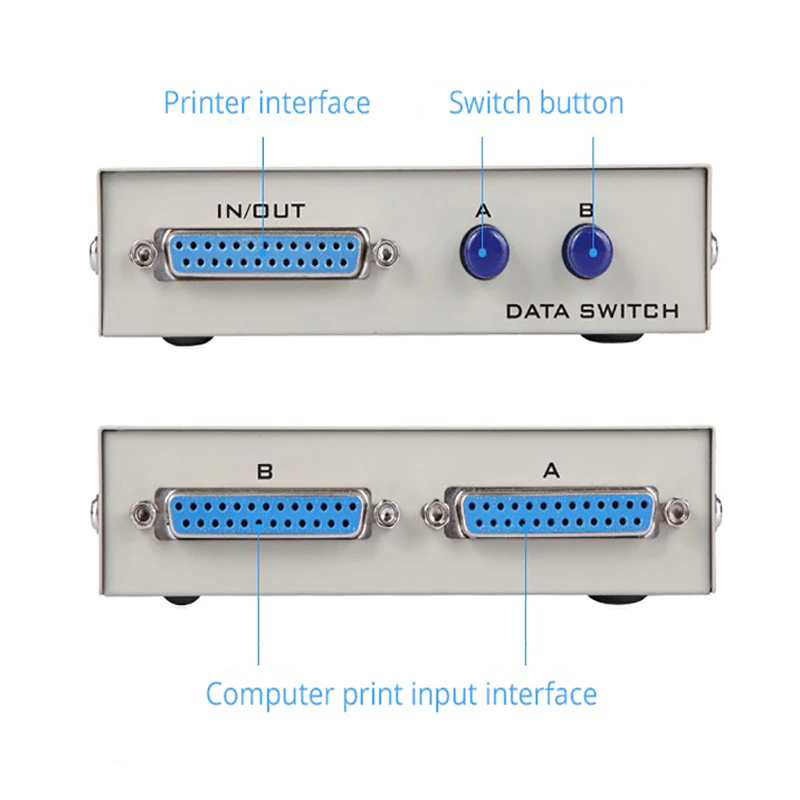 Printer interface

Switch button

IN/OUT

A

B

DATA SWITCH

B

A

Computer print input interface