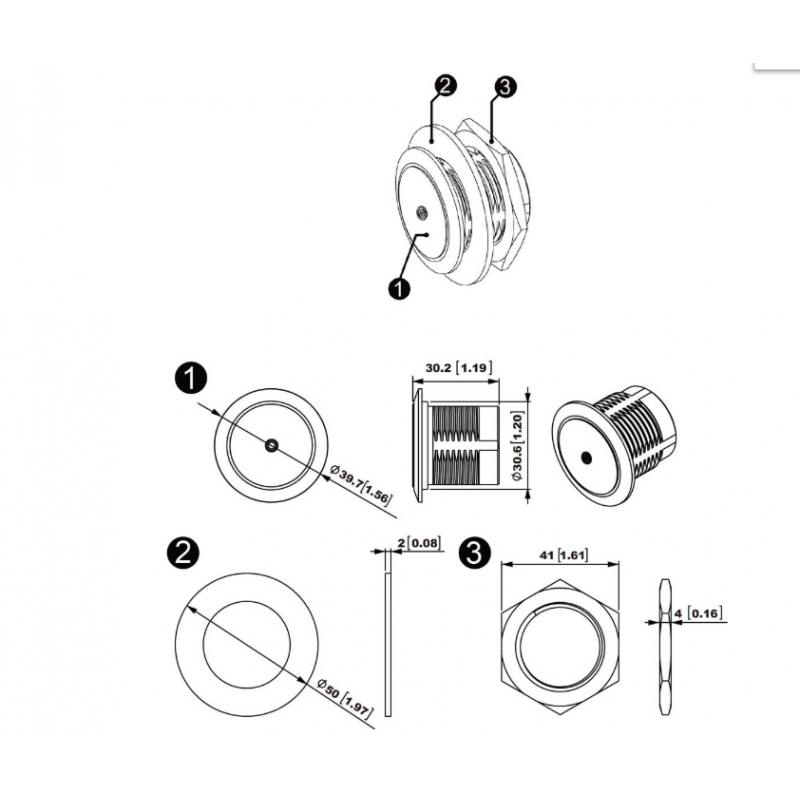 2
3
1

1
30.2 [1.19]
Ø30.6 [1.20]
Ø39.7 [1.56]

2
2 [0.08]
Ø50 [1.97]

3
41 [1.61]
4 [0.16]