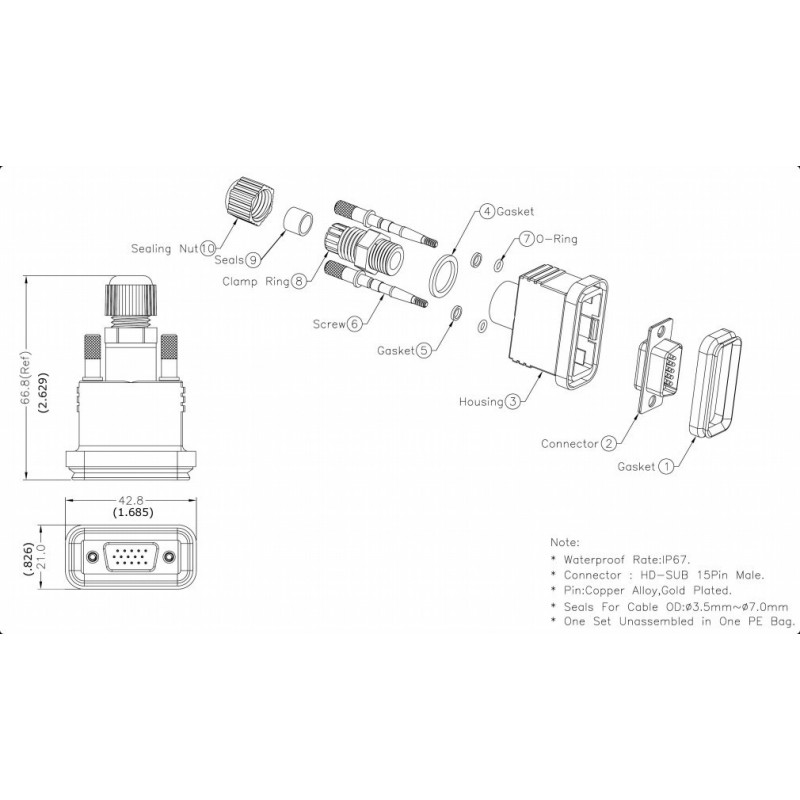 Sealing Nut 10
Seals 9
Clamp Ring 8
Screw 6
4 Gasket
7 O-Ring
Gasket 5
Housing 3
Connector 2
Gasket 1

66.8(Ref)
(2.629)

42.8
(1.685)

(.826)
21.0

Note:
* Waterproof Rate:IP67.
* Connector : HD-SUB 15Pin Male.
* Pin:Copper Alloy,Gold Plated.
* Seals For Cable OD:ø3.5mm~ø7.0mm
* One Set Unassembled in One PE Bag.